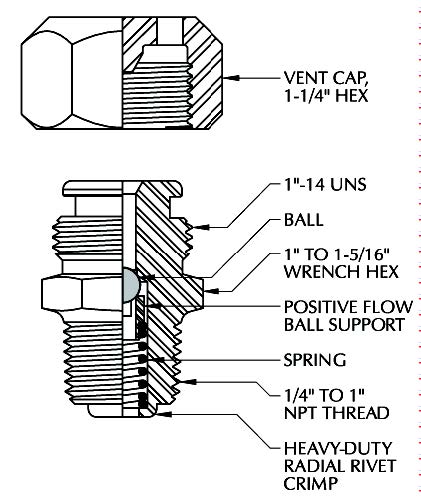 VENT CAP,
1-1/4" HEX

1"-14 UNS

BALL

1" TO 1-5/16"
WRENCH HEX

POSITIVE FLOW
BALL SUPPORT

SPRING

1/4" TO 1"
NPT THREAD

HEAVY-DUTY
RADIAL RIVET
CRIMP